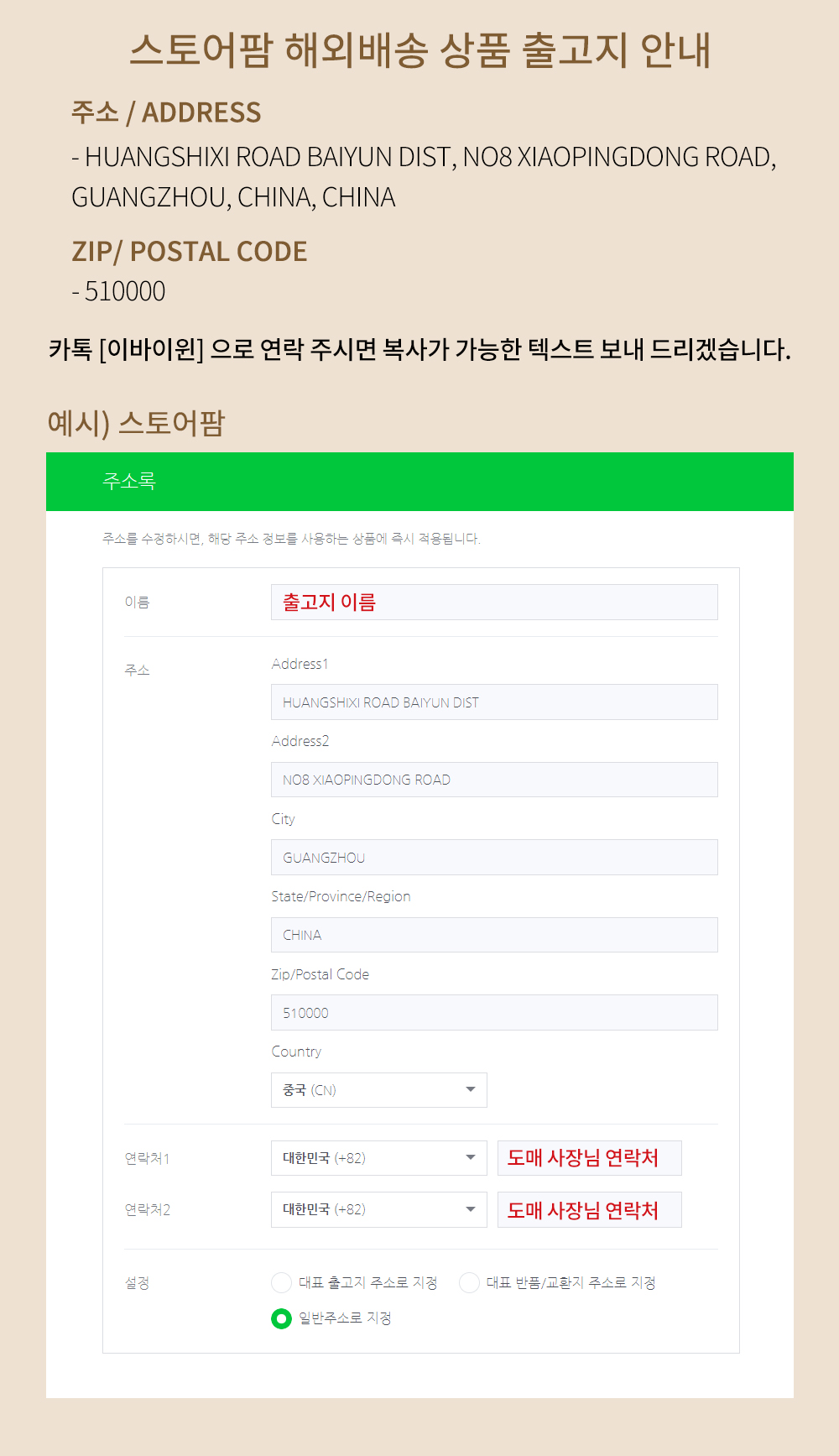 스토어팜 해외배송 상품 출고지 안내

주소 / ADDRESS

- HUANGSHIXI ROAD BAIYUN DIST, NO8 XIAOPINGDONG ROAD, GUANGZHOU, CHINA, CHINA

ZIP/ POSTAL CODE

- 510000

카톡 [이바이윈] 으로 연락 주시면 복사가 가능한 텍스트 보내 드리겠습니다.

예시) 스토어팜

주소록

주소를 수정하시면, 해당 주소 정보를 사용하는 상품에 즉시 적용됩니다.

이름
출고지 이름

주소
Address1
HUANGSHIXI ROAD BAIYUN DIST
Address2
NO8 XIAOPINGDONG ROAD
City
GUANGZHOU
State/Province/Region
CHINA
Zip/Postal Code
510000
Country
중국 (CN)

연락처1
대한민국 (+82)
도매 사장님 연락처

연락처2
대한민국 (+82)
도매 사장님 연락처

설정
대표 출고지 주소로 지정 대표 반품/교환지 주소로 지정
일반주소로 지정